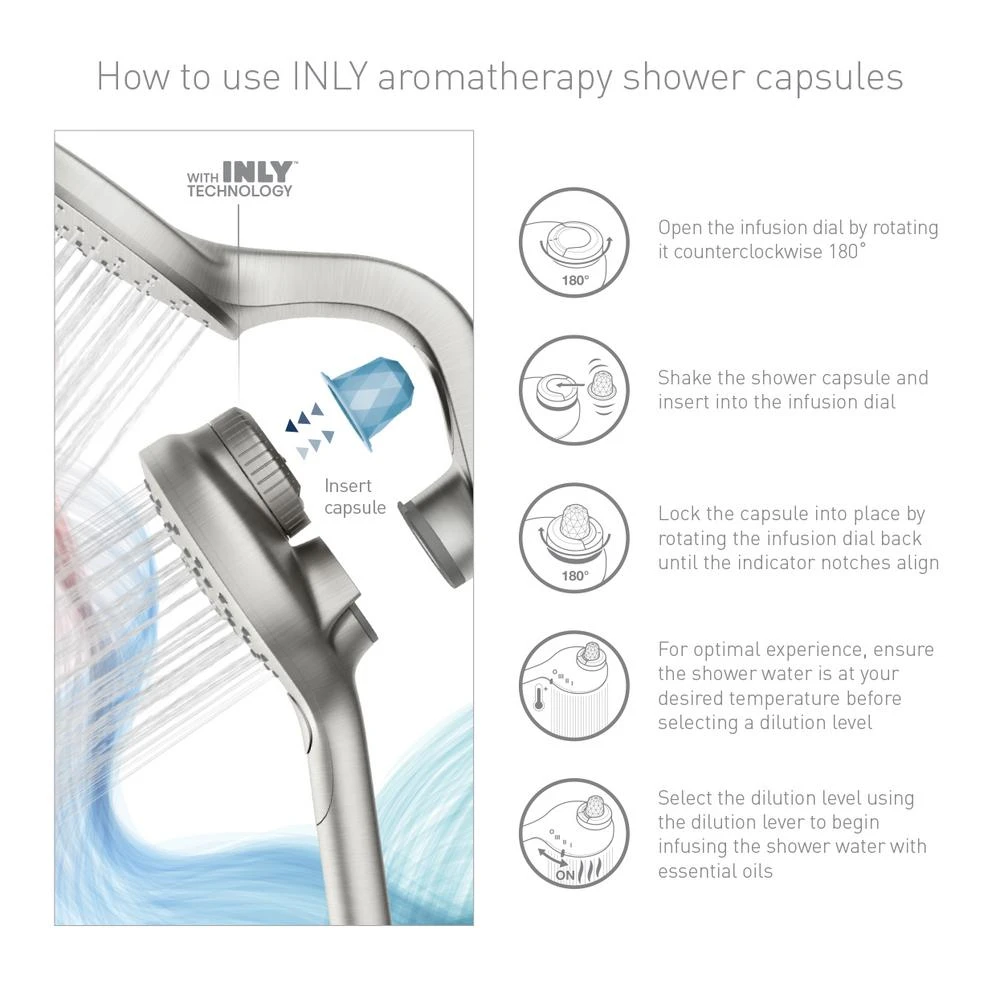 How to use INLY aromatherapy shower capsules

WITH INLY™ TECHNOLOGY

Insert capsule

180°

Open the infusion dial by rotating it counterclockwise 180°

Shake the shower capsule and insert into the infusion dial

180°

Lock the capsule into place by rotating the infusion dial back until the indicator notches align

For optimal experience, ensure the shower water is at your desired temperature before selecting a dilution level

ON

Select the dilution level using the dilution lever to begin infusing the shower water with essential oils